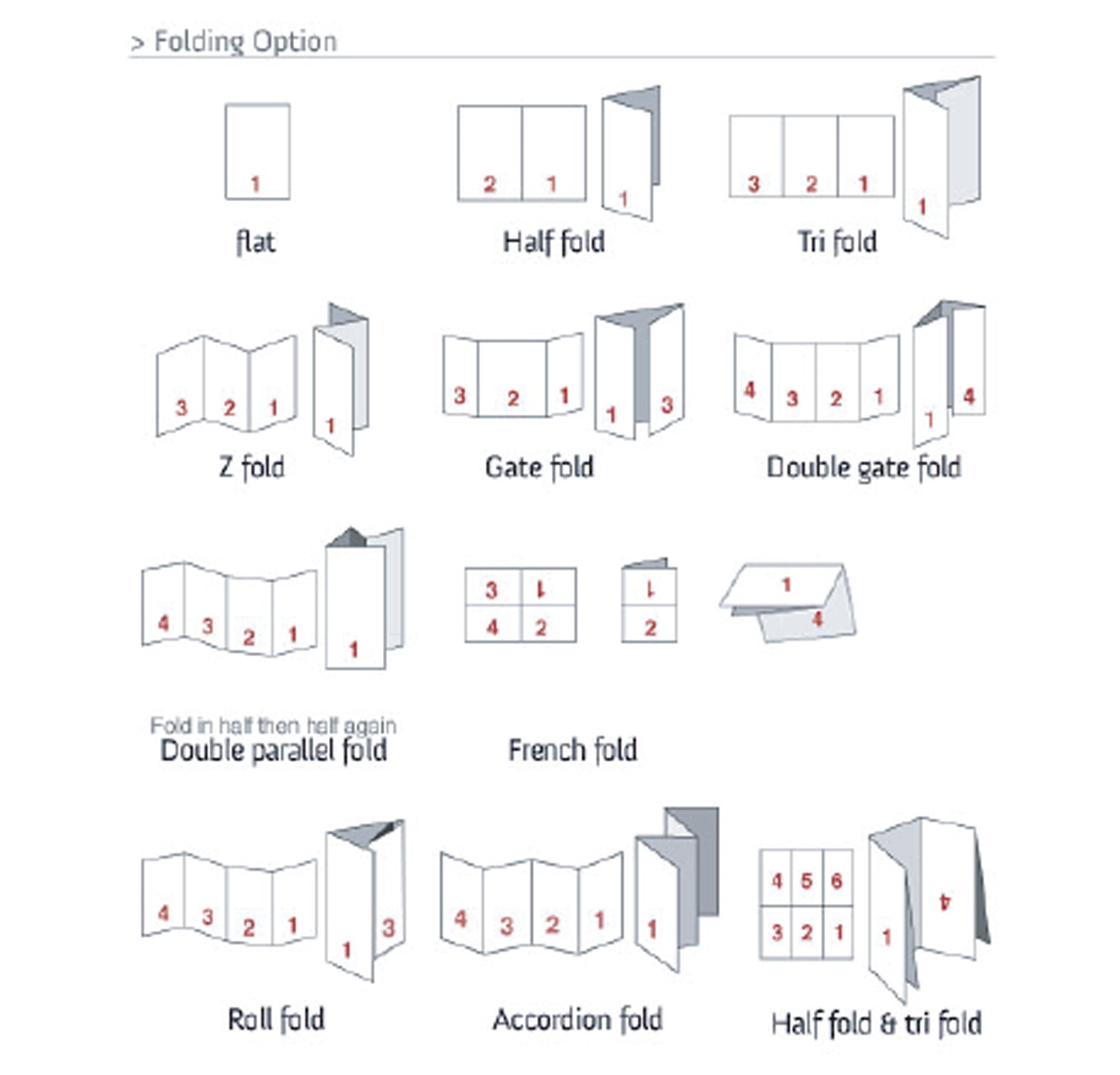 > Folding Option

1
flat

2 1
1
Half fold

3 2 1
1
Tri fold

3 2 1
1
Z fold

3 2 1
1 3
Gate fold

4 3 2 1
1 4
Double gate fold

4 3 2 1
1
Fold in half then half again
Double parallel fold

3 1
4 2
1
2
1
4
French fold

4 3 2 1
1 3
Roll fold

4 3 2 1
1
Accordion fold

4 5 6
3 2 1
1 4
Half fold & tri fold